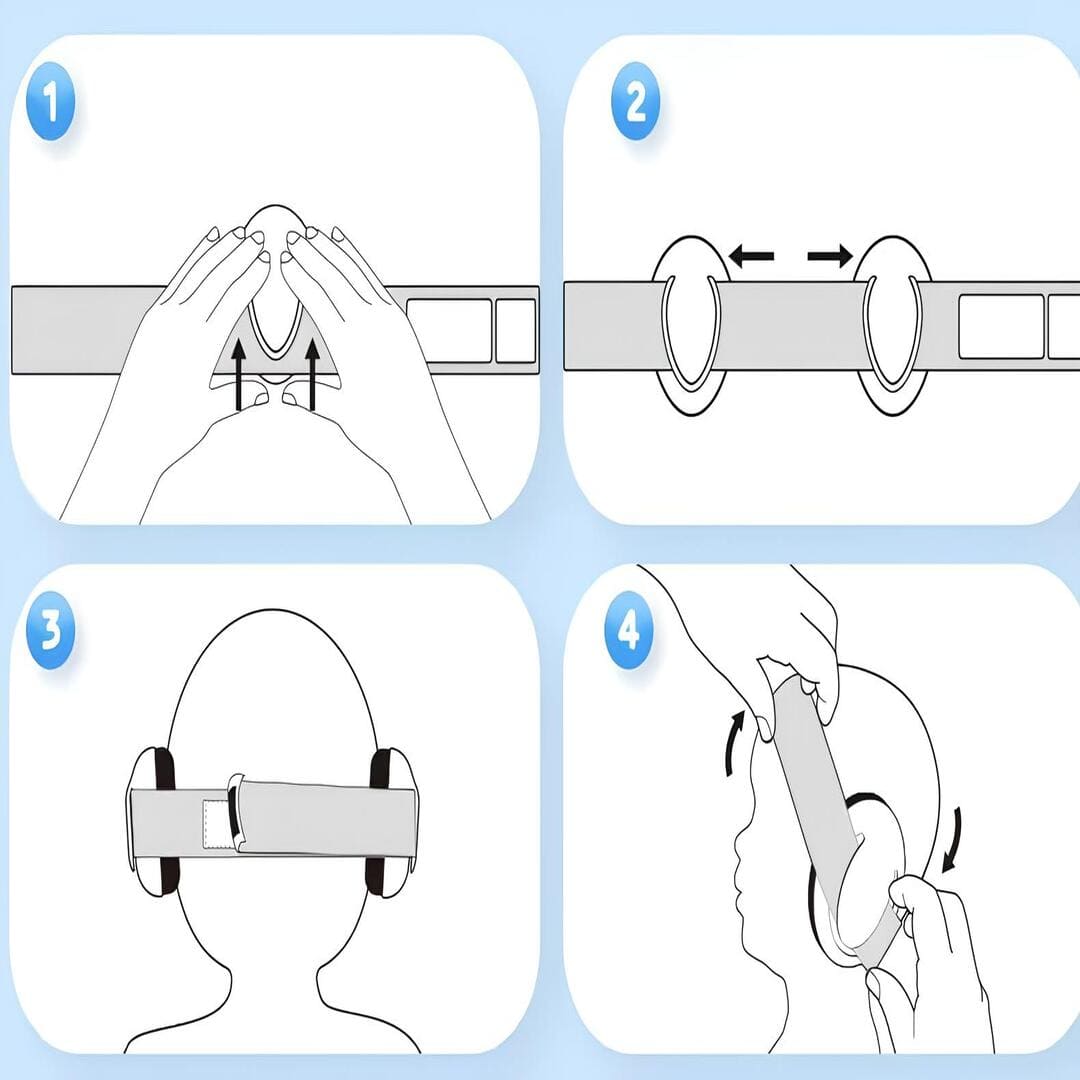 1

2

3

4